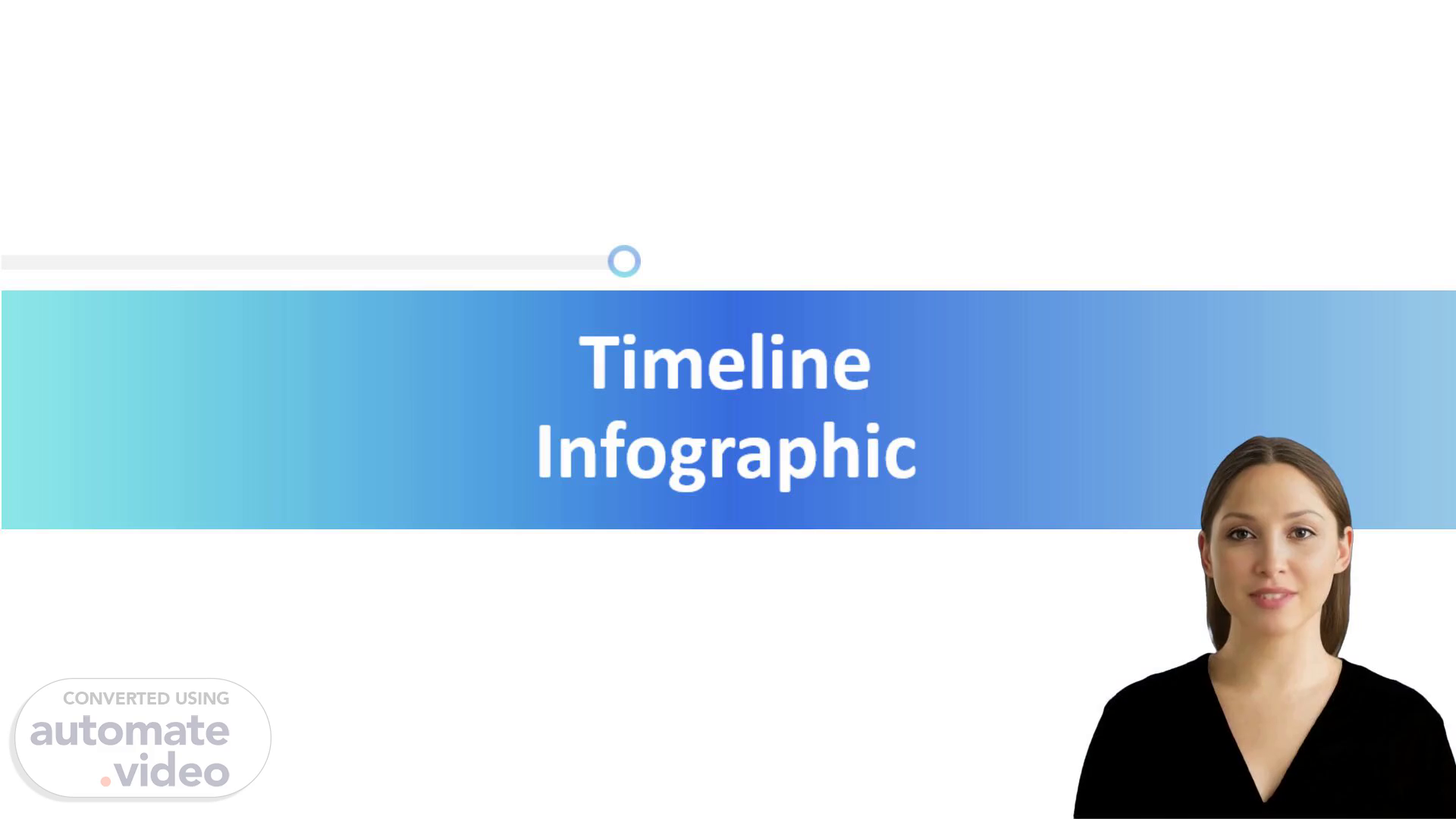 Timeline Infographic

CONVERTED USING
automate
.video