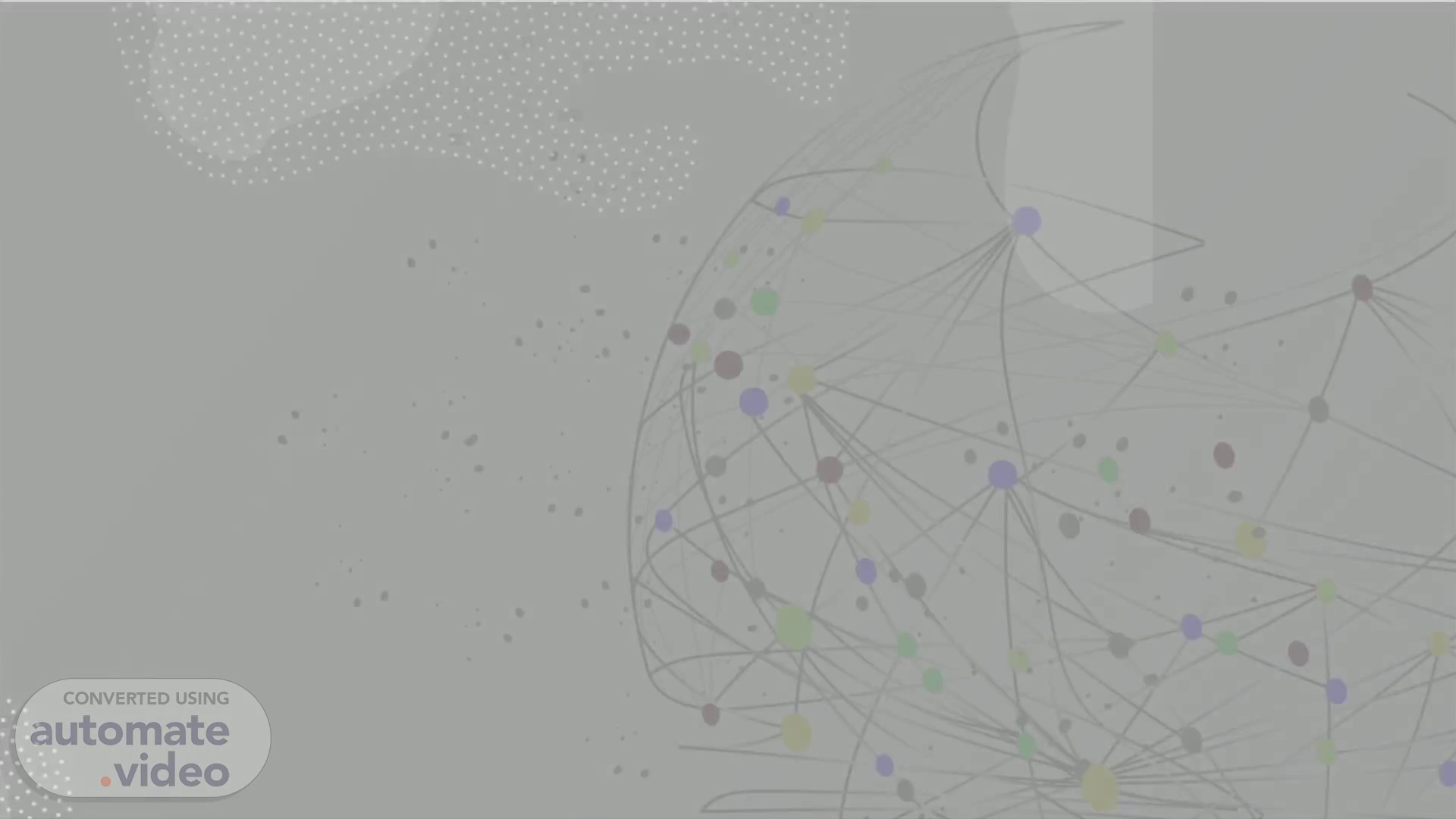 CONVERTED USING
automate
.video