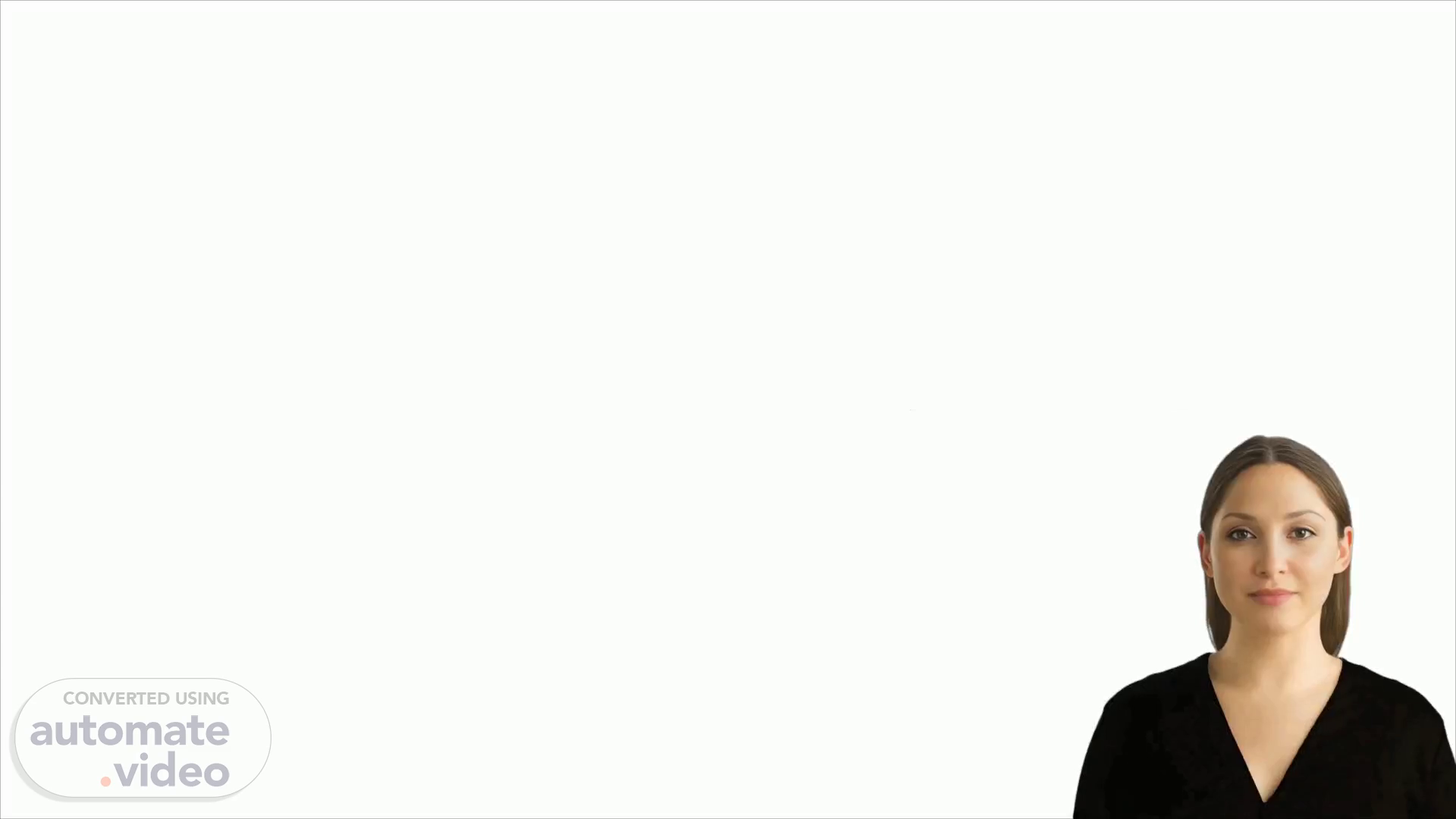 CONVERTED USING
automate
.video