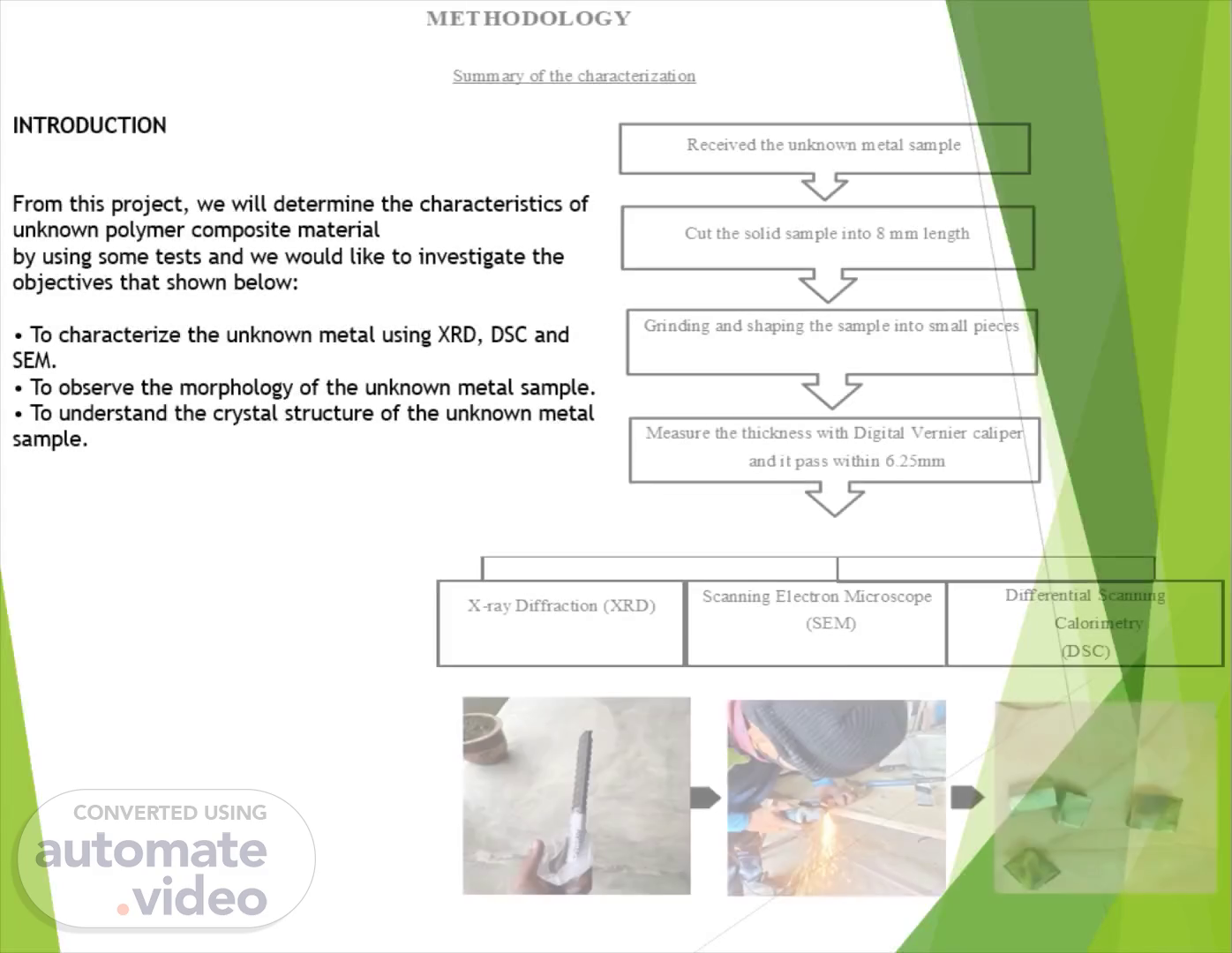 METHODOLOGY

Summary of the characterization

INTRODUCTION

From this project, we will determine the characteristics of unknown polymer composite material by using some tests and we would like to investigate the objectives that shown below:

• To characterize the unknown metal using XRD, DSC and SEM.
• To observe the morphology of the unknown metal sample.
• To understand the crystal structure of the unknown metal sample.

Received the unknown metal sample

Cut the solid sample into 8 mm length

Grinding and shaping the sample into small pieces

Measure the thickness with Digital Vernier caliper and it pass within 6.25mm

X-ray Diffraction (XRD)

Scanning Electron Microscope (SEM)

Differential Scanning Calorimetry (DSC)

CONVERTED USING
automate
.video