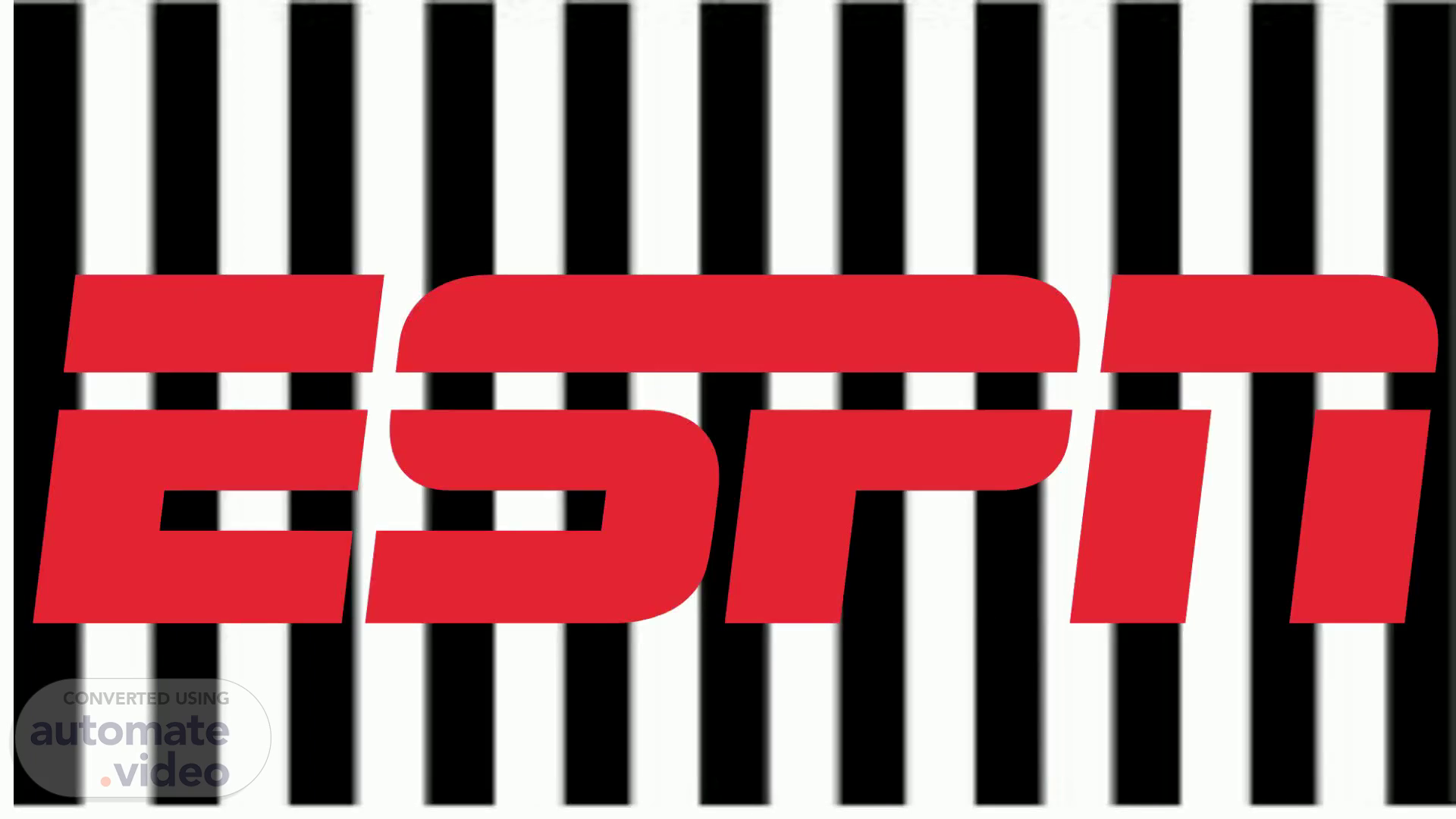 ESPN

CONVERTED USING
automate
.video