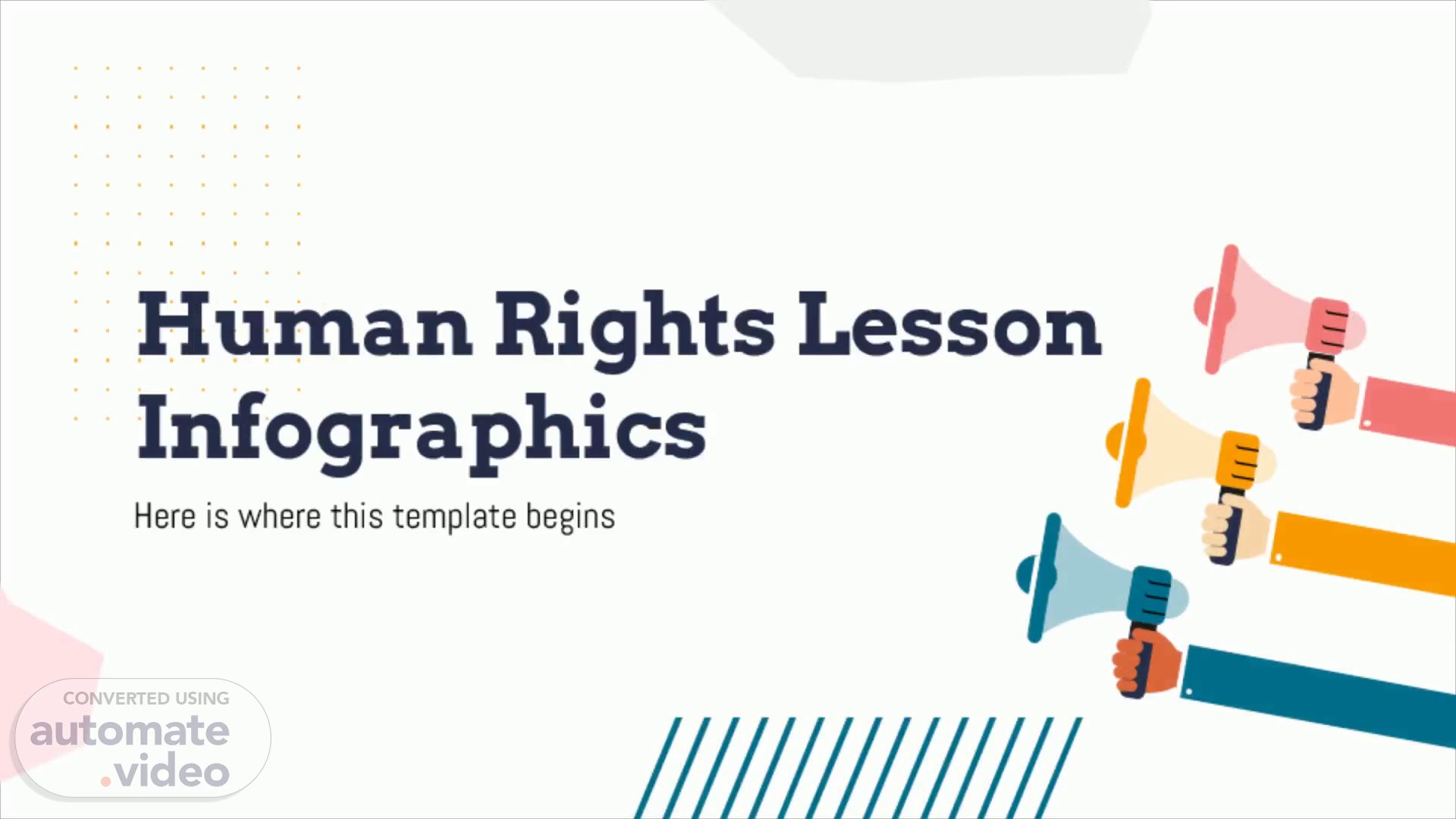 Human Rights Lesson Infographics

Here is where this template begins

CONVERTED USING
automate
.video